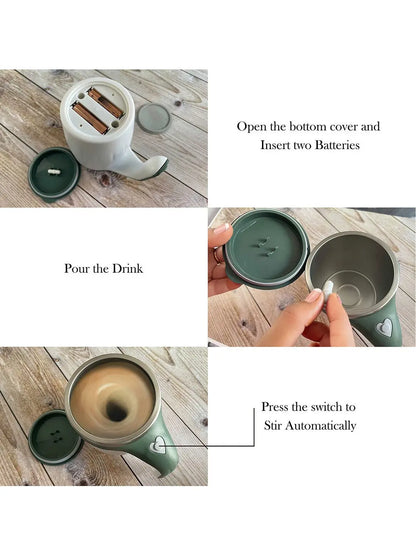 Open the bottom cover and Insert two Batteries

Pour the Drink

Press the switch to Stir Automatically