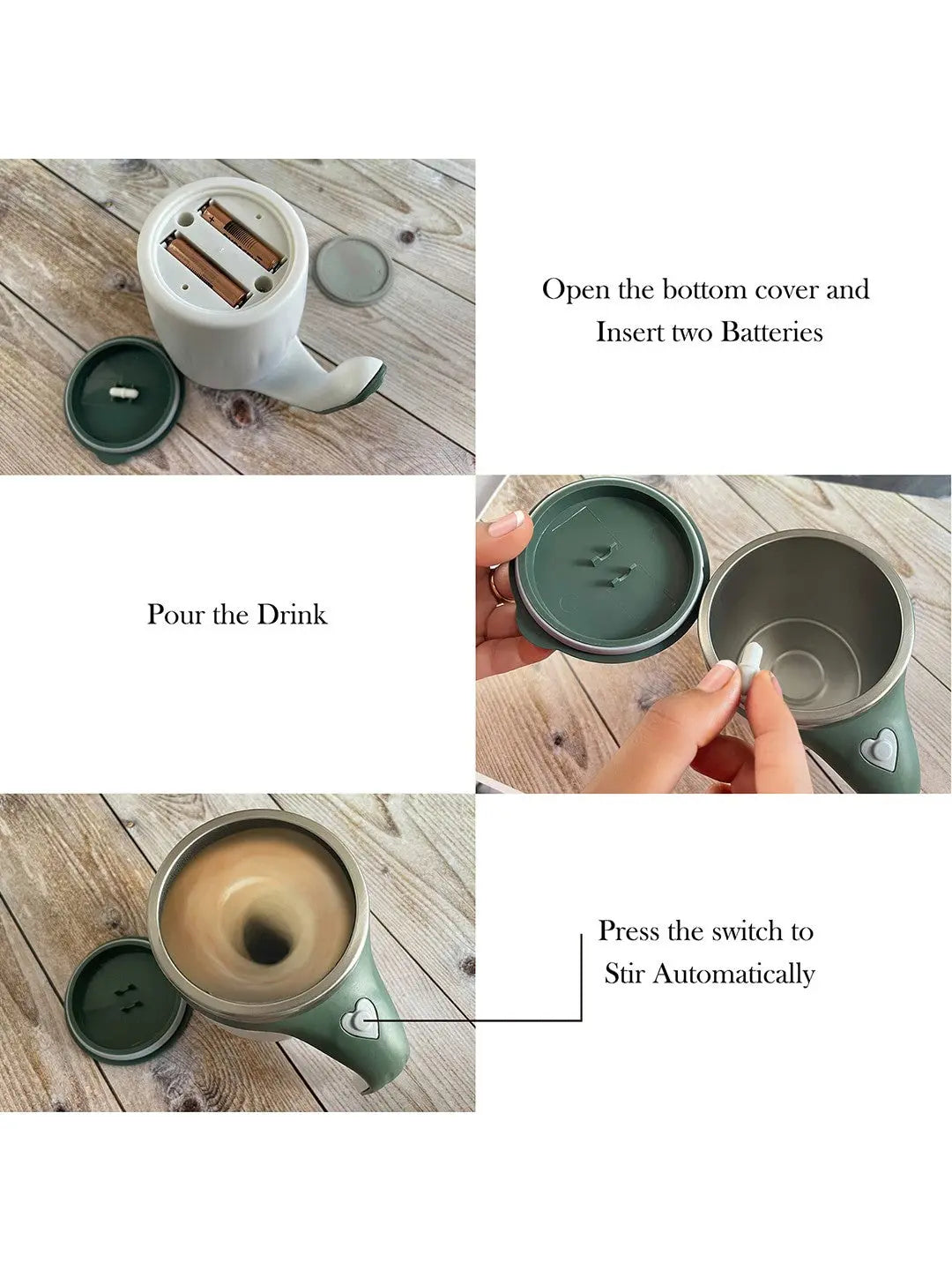 Open the bottom cover and Insert two Batteries

Pour the Drink

Press the switch to Stir Automatically